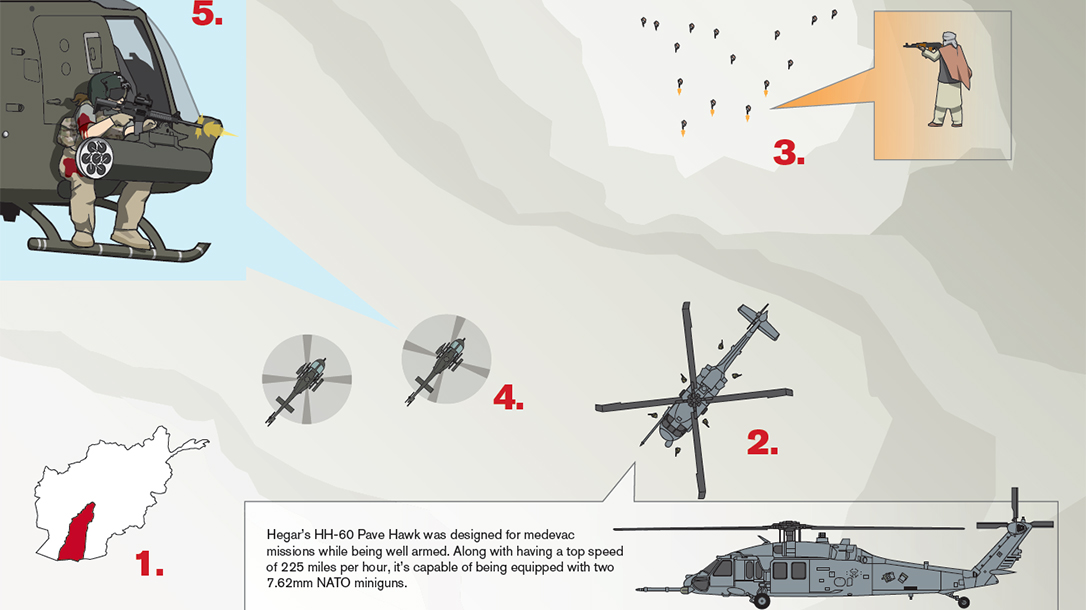 5.

3.

4.

2.

1.

Hegar's HH-60 Pave Hawk was designed for medevac missions while being well armed. Along with having a top speed of 225 miles per hour, it's capable of being equipped with two 7.62mm NATO miniguns.