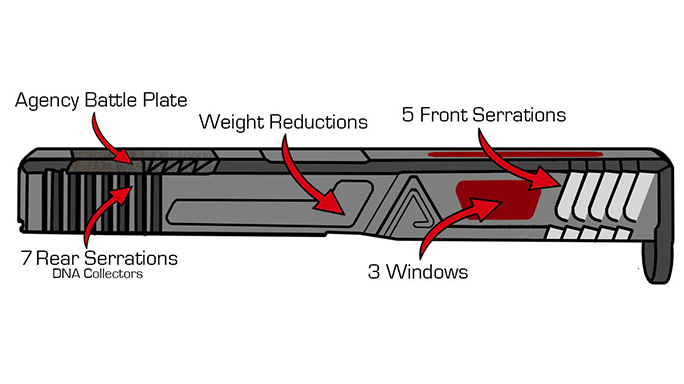 Agency Battle Plate

Weight Reductions

5 Front Serrations

7 Rear Serrations
DNA Collectors

3 Windows