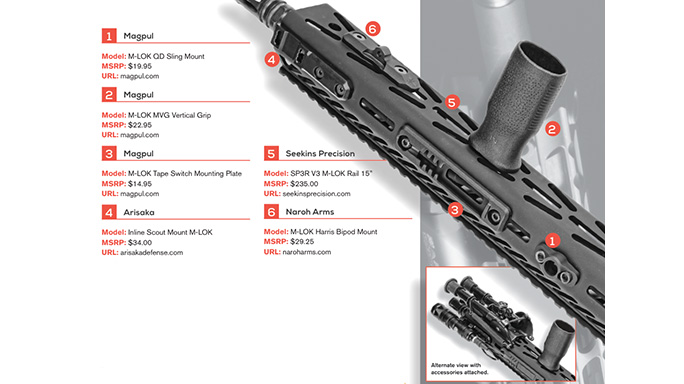 1 Magpul

Model: M-LOK QD Sling Mount
MSRP: $19.95
URL: magpul.com

2 Magpul

Model: M-LOK MVG Vertical Grip
MSRP: $22.95
URL: magpul.com

3 Magpul

Model: M-LOK Tape Switch Mounting Plate
MSRP: $14.95
URL: magpul.com

4 Arisaka

Model: Inline Scout Mount M-LOK
MSRP: $34.00
URL: arisakadefense.com

5 Seekins Precision

Model: SP3R V3 M-LOK Rail 15"
MSRP: $235.00
URL: seekinsprecision.com

6 Naroh Arms

Model: M-LOK Harris Bipod Mount
MSRP: $29.25
URL: naroharms.com

6

4

5

2

3

1

Alternate view with accessories attached.